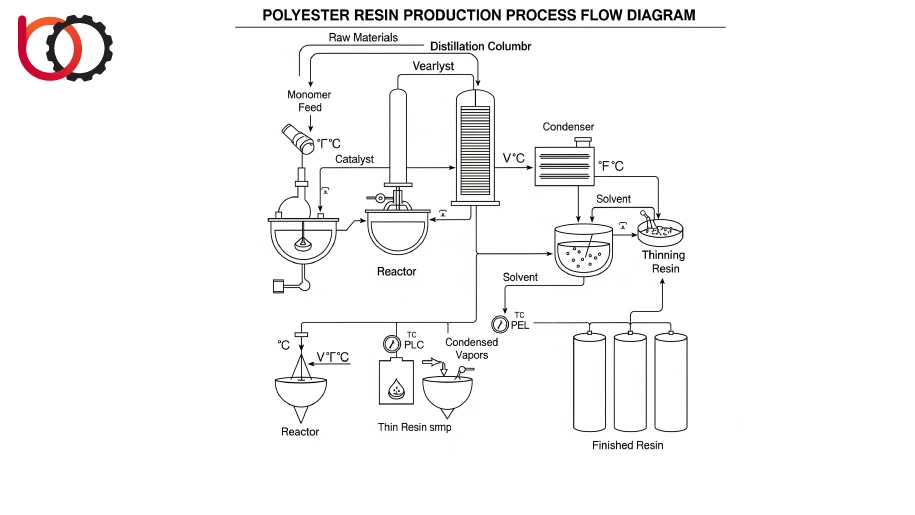 POLYESTER RESIN PRODUCTION PROCESS FLOW DIAGRAM

Raw Materials

Distillation Columbr

Vearlyst

Monomer Feed

°Γ°C

Catalyst

Condenser

V°C

°F°C

Solvent

Reactor

Thinning Resin

Solvent

TC PEL

°C

V°Γ°C

TC PLC

Condensed Vapors

Reactor

Thin Resin srmp

Finished Resin