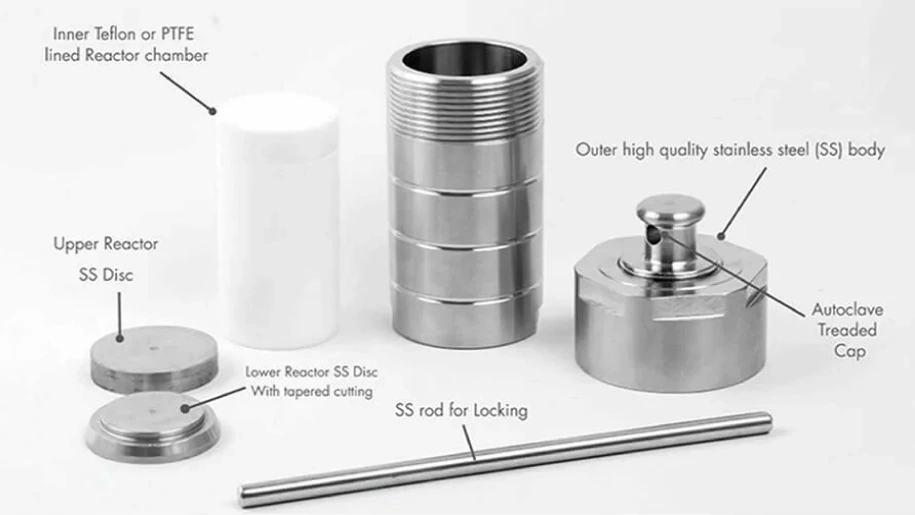 Inner Teflon or PTFE lined Reactor chamber

Outer high quality stainless steel (SS) body

Upper Reactor SS Disc

Autoclave Treaded Cap

Lower Reactor SS Disc With tapered cutting

SS rod for Locking