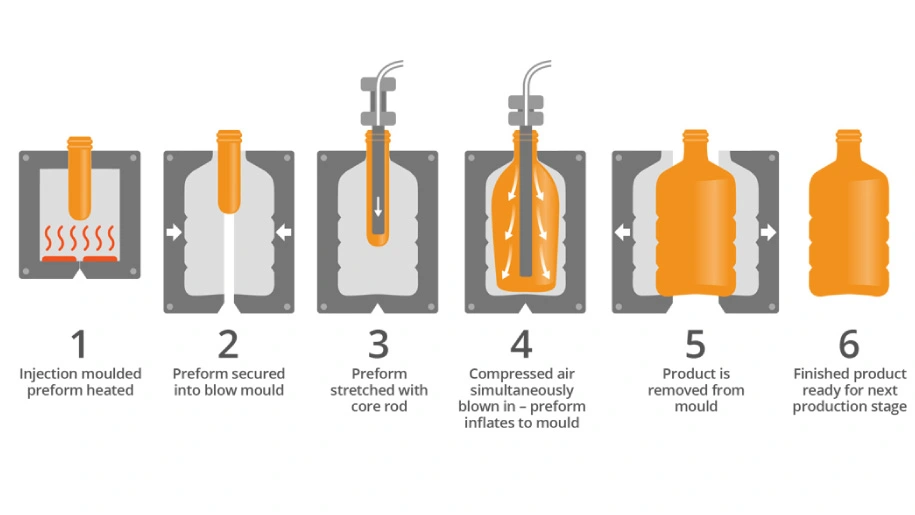 1
Injection moulded preform heated

2
Preform secured into blow mould

3
Preform stretched with core rod

4
Compressed air simultaneously blown in – preform inflates to mould

5
Product is removed from mould

6
Finished product ready for next production stage