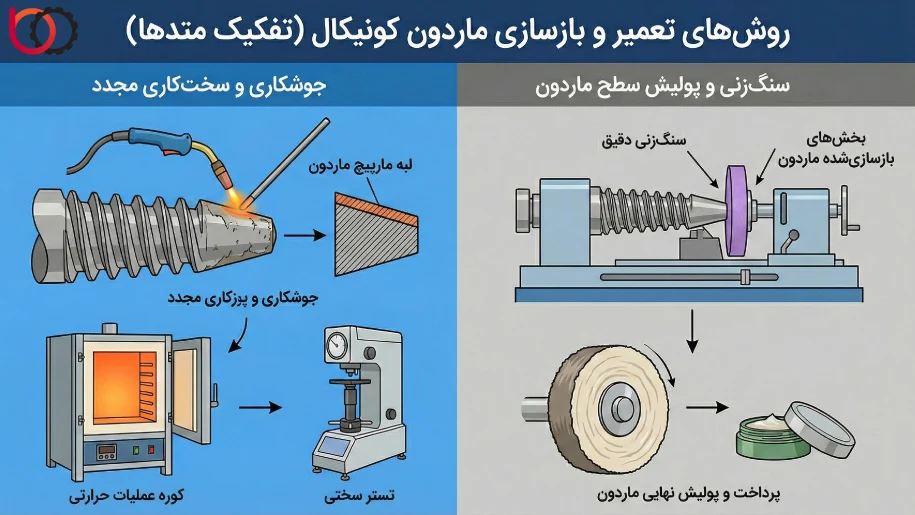 روش‌های تعمیر و بازسازی ماردون کونیکال (تفکیک متدها)

سنگ‌زنی و پولیش سطح ماردون

سنگ‌زنی دقیق

بخش‌های بازسازی‌شده ماردون

پرداخت و پولیش نهایی ماردون

جوشکاری و سخت‌کاری مجدد

لبه مارپیچ ماردون

جوشکاری و پرزکاری مجدد

کوره عملیات حرارتی

تستر سختی